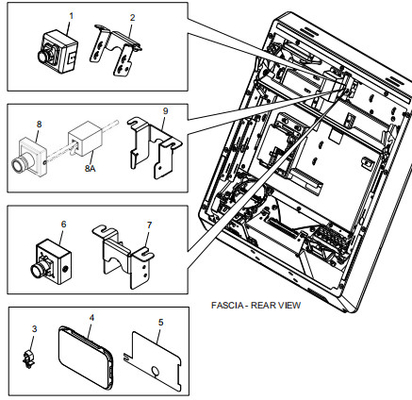 1
2
8
9
8A
6
7
FASCIA - REAR VIEW
3
4
5