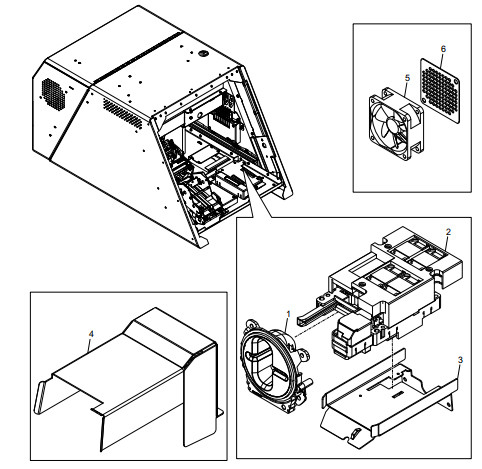 6
5
2
1
4
3